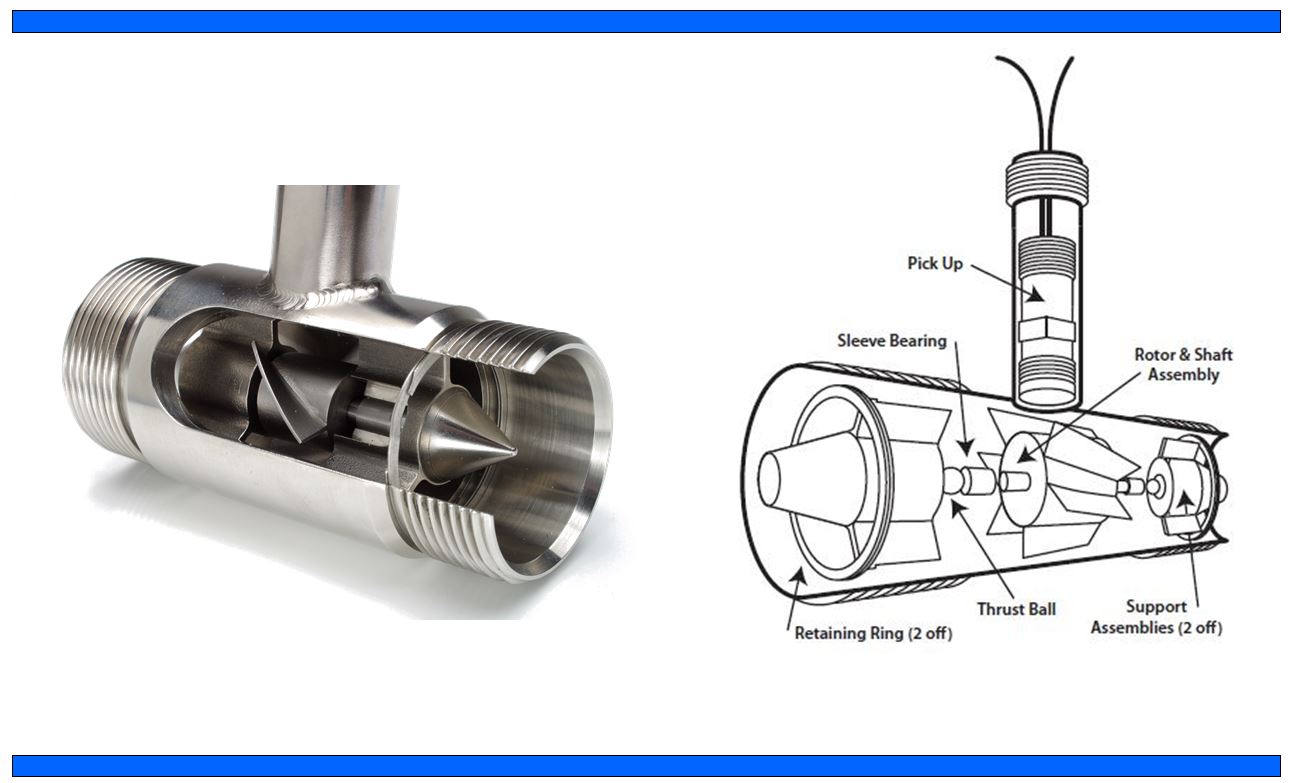 Pick Up

Sleeve Bearing

Rotor & Shaft Assembly

Thrust Ball

Support Assemblies (2 off)

Retaining Ring (2 off)