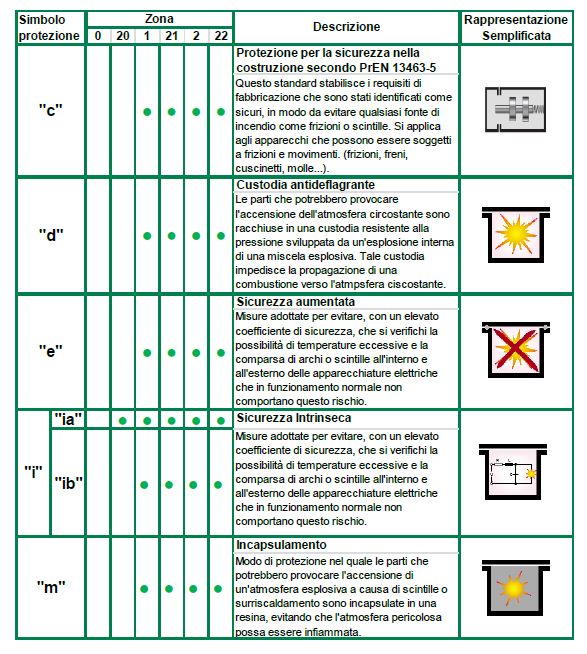 | Simbolo protezione | Zona 0 | Zona 20 | Zona 1 | Zona 21 | Zona 2 | Zona 22 | Descrizione | Rappresentazione Semplificata |
|---|---|---|---|---|---|---|---|---|
| "c" | | | ● | ● | ● | ● | **Protezione per la sicurezza nella costruzione secondo PrEN 13463-5** Questo standard stabilisce i requisiti di fabbricazione che sono stati identificati come sicuri, in modo da evitare qualsiasi fonte di incendio come frizioni o scintille. Si applica agli apparecchi che possono essere soggetti a frizioni e movimenti. (frizioni, freni, cuscinetti, molle...). | |
| "d" | | | ● | ● | ● | ● | **Custodia antideflagrante** Le parti che potrebbero provocare l'accensione dell'atmosfera circostante sono racchiuse in una custodia resistente alla pressione sviluppata da un'esplosione interna di una miscela esplosiva. Tale custodia impedisce la propagazione di una combustione verso l'atmpsfera ciscostante. | |
| "e" | | | ● | ● | ● | ● | **Sicurezza aumentata** Misure adottate per evitare, con un elevato coefficiente di sicurezza, che si verifichi la possibilità di temperature eccessive e la comparsa di archi o scintille all'interno e all'esterno delle apparecchiature elettriche che in funzionamento normale non comportano questo rischio. | |
| "i" "ia" | | ● | ● | ● | ● | ● | **Sicurezza Intrinseca** | |
| "i" "ib" | | | ● | ● | ● | ● | Misure adottate per evitare, con un elevato coefficiente di sicurezza, che si verifichi la possibilità di temperature eccessive e la comparsa di archi o scintille all'interno e all'esterno delle apparecchiature elettriche che in funzionamento normale non comportano questo rischio. | |
| "m" | | | ● | ● | ● | ● | **Incapsulamento** Modo di protezione nel quale le parti che potrebbero provocare l'accensione di un'atmosfera esplosiva a causa di scintille o surriscaldamento sono incapsulate in una resina, evitando che l'atmosfera pericolosa possa essere infiammata. | |